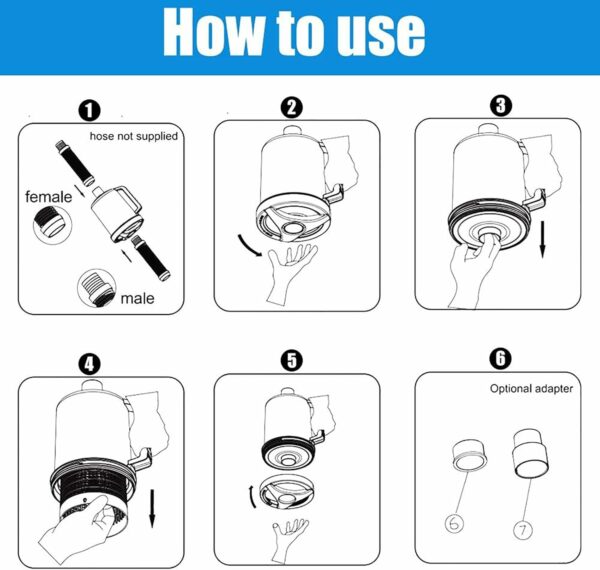 How to use

1

hose not supplied

female

male

2

3

4

5

6

Optional adapter

6

7